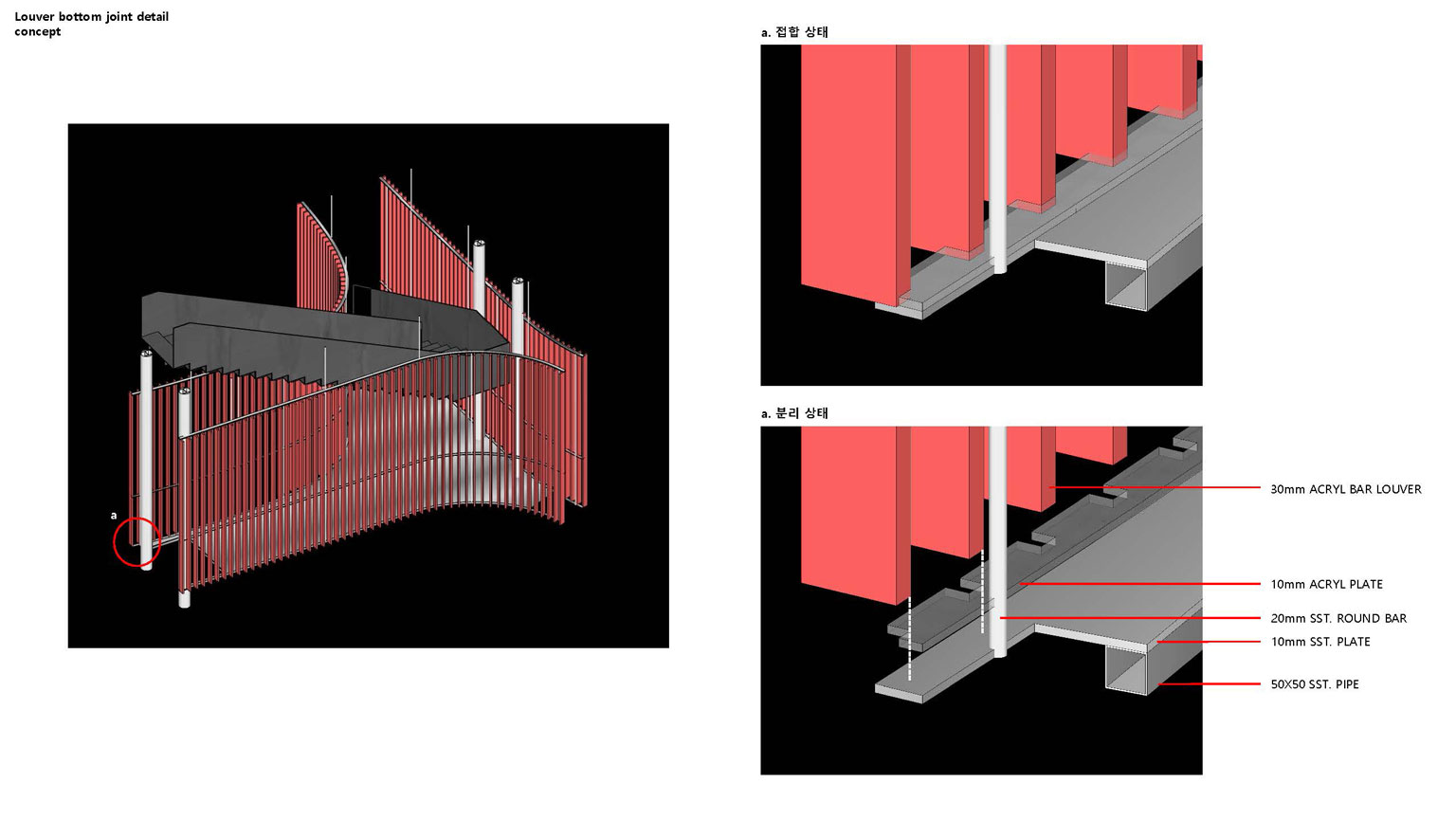 Louver bottom joint detail concept

a

a. 접합 상태

a. 분리 상태

30mm ACRYL BAR LOUVER

10mm ACRYL PLATE

20mm SST. ROUND BAR

10mm SST. PLATE

50X50 SST. PIPE